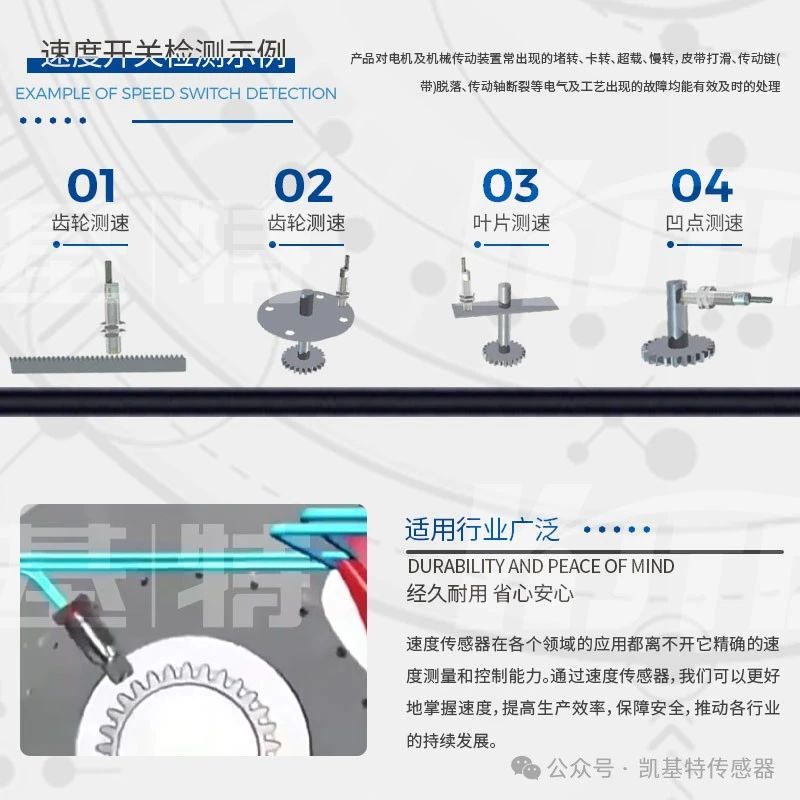 速度开关检测示例

EXAMPLE OF SPEED SWITCH DETECTION

产品对电机及机械传动装置常出现的堵转、卡转、超载、慢转，皮带打滑、传动链(带)脱落、传动轴断裂等电气及工艺出现的故障均能有效及时的处理

01
齿轮测速

02
齿轮测速

03
叶片测速

04
凹点测速

基|特

适用行业广泛

DURABILITY AND PEACE OF MIND

经久耐用 省心安心

速度传感器在各个领域的应用都离不开它精确的速度测量和控制能力。通过速度传感器，我们可以更好地掌握速度，提高生产效率，保障安全，推动各行业的持续发展。

公众号 · 凯基特传感器