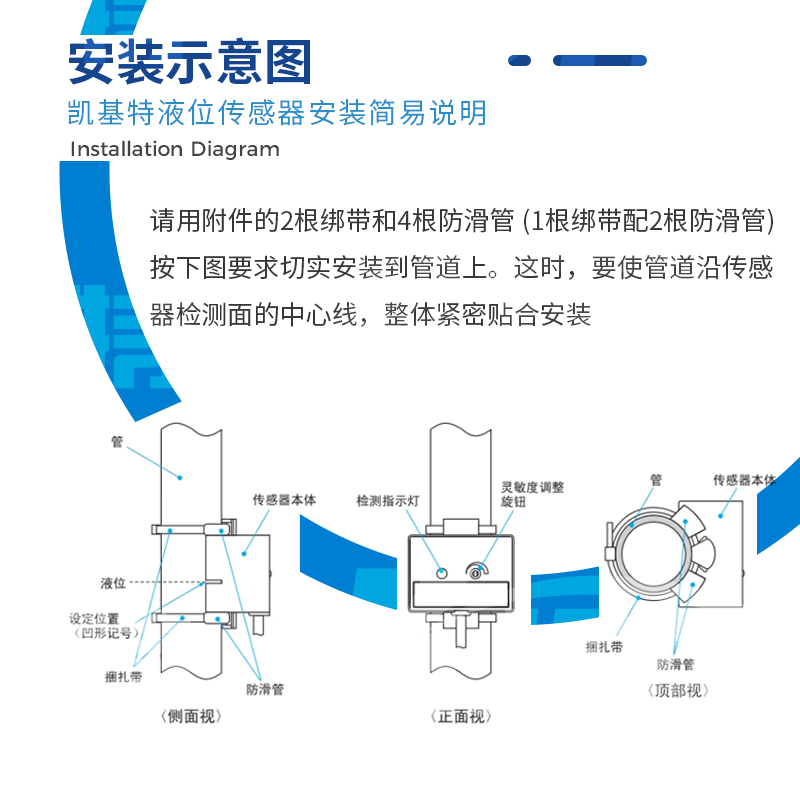 安装示意图

凯基特液位传感器安装简易说明

Installation Diagram

请用附件的2根绑带和4根防滑管 (1根绑带配2根防滑管) 按下图要求切实安装到管道上。这时，要使管道沿传感器检测面的中心线，整体紧密贴合安装

管

传感器本体

液位

设定位置（凹形记号）

捆扎带

防滑管

〈侧面视〉

检测指示灯

灵敏度调整旋钮

〈正面视〉

管

传感器本体

捆扎带

防滑管

〈顶部视〉